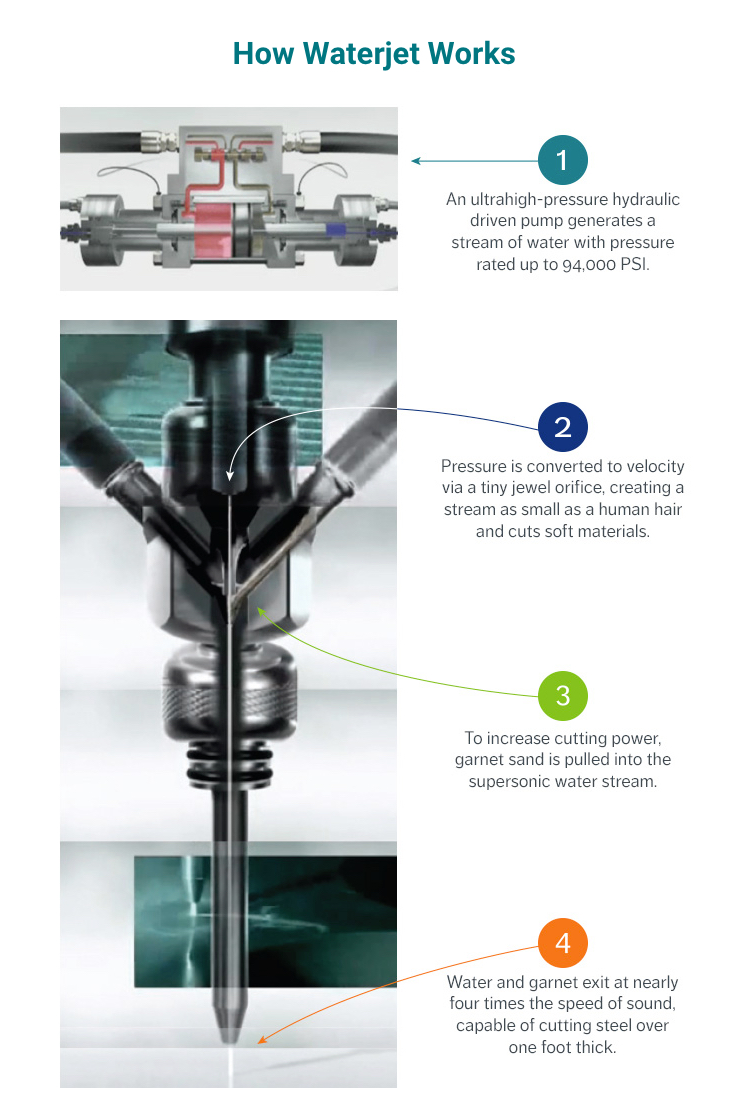 How Waterjet Works

1

An ultrahigh-pressure hydraulic driven pump generates a stream of water with pressure rated up to 94,000 PSI.

2

Pressure is converted to velocity via a tiny jewel orifice, creating a stream as small as a human hair and cuts soft materials.

3

To increase cutting power, garnet sand is pulled into the supersonic water stream.

4

Water and garnet exit at nearly four times the speed of sound, capable of cutting steel over one foot thick.